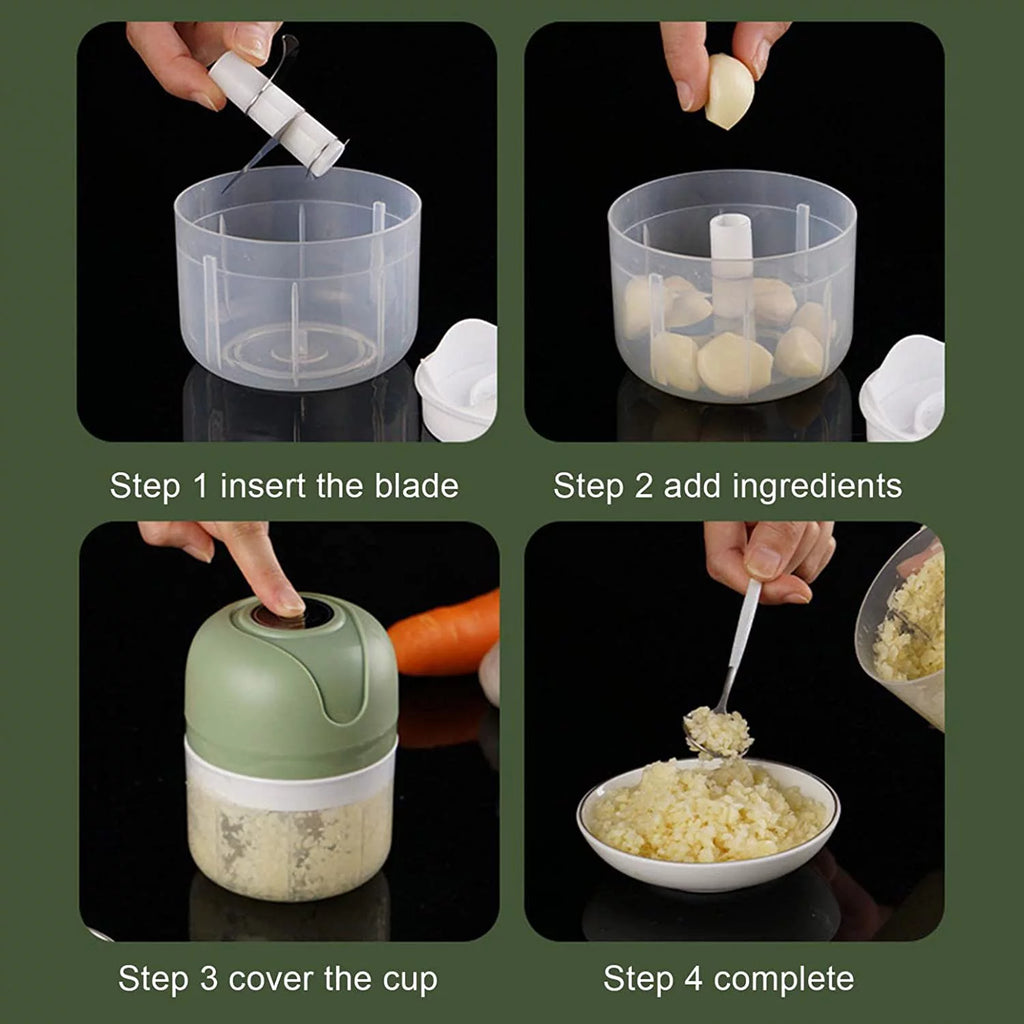 Step 1 insert the blade

Step 2 add ingredients

Step 3 cover the cup

Step 4 complete